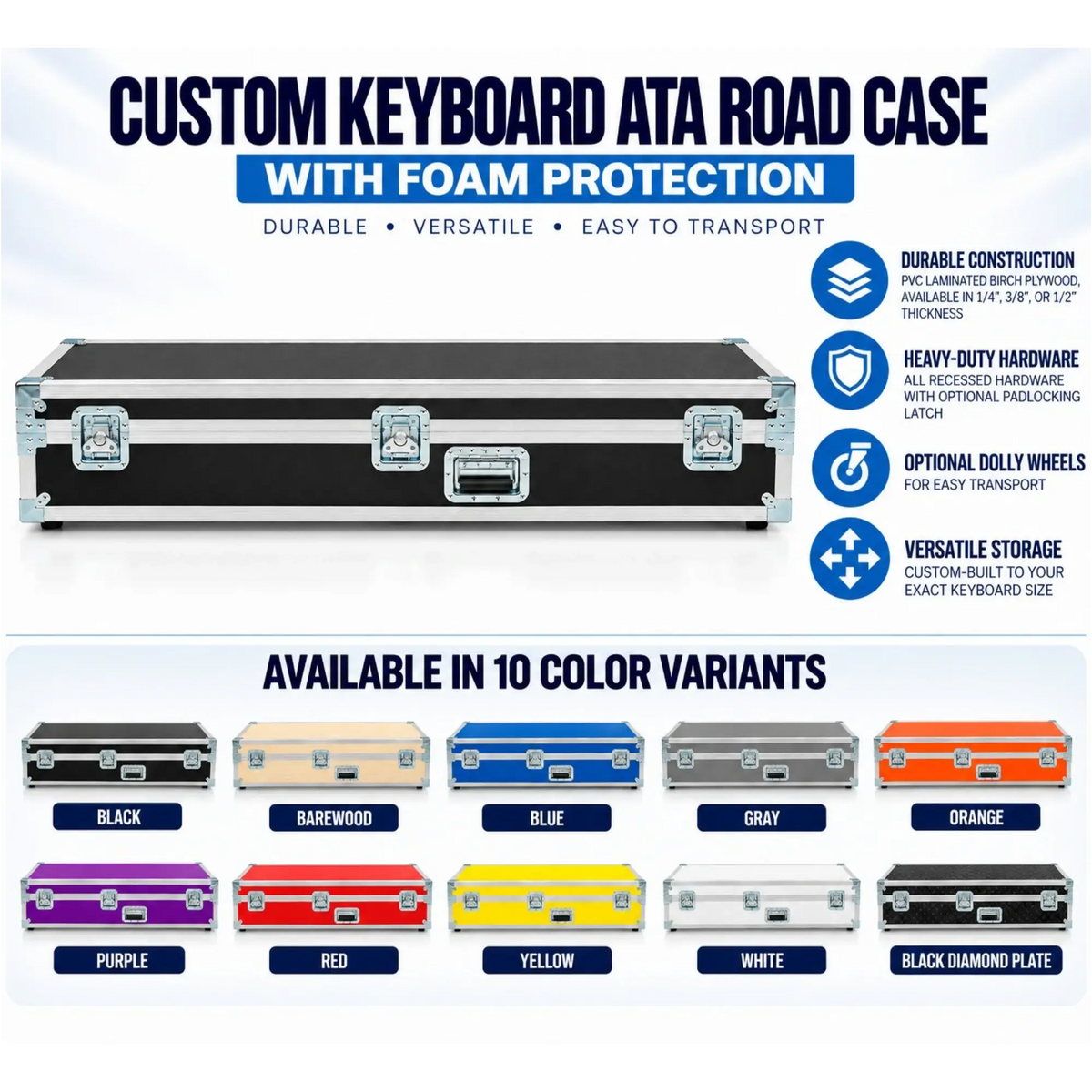 CUSTOM KEYBOARD ATA ROAD CASE

WITH FOAM PROTECTION

DURABLE • VERSATILE • EASY TO TRANSPORT

DURABLE CONSTRUCTION
PVC LAMINATED BIRCH PLYWOOD, AVAILABLE IN 1/4", 3/8", OR 1/2" THICKNESS

HEAVY-DUTY HARDWARE
ALL RECESSED HARDWARE WITH OPTIONAL PADLOCKING LATCH

OPTIONAL DOLLY WHEELS
FOR EASY TRANSPORT

VERSATILE STORAGE
CUSTOM-BUILT TO YOUR EXACT KEYBOARD SIZE

AVAILABLE IN 10 COLOR VARIANTS

BLACK

BAREWOOD

BLUE

GRAY

ORANGE

PURPLE

RED

YELLOW

WHITE

BLACK DIAMOND PLATE